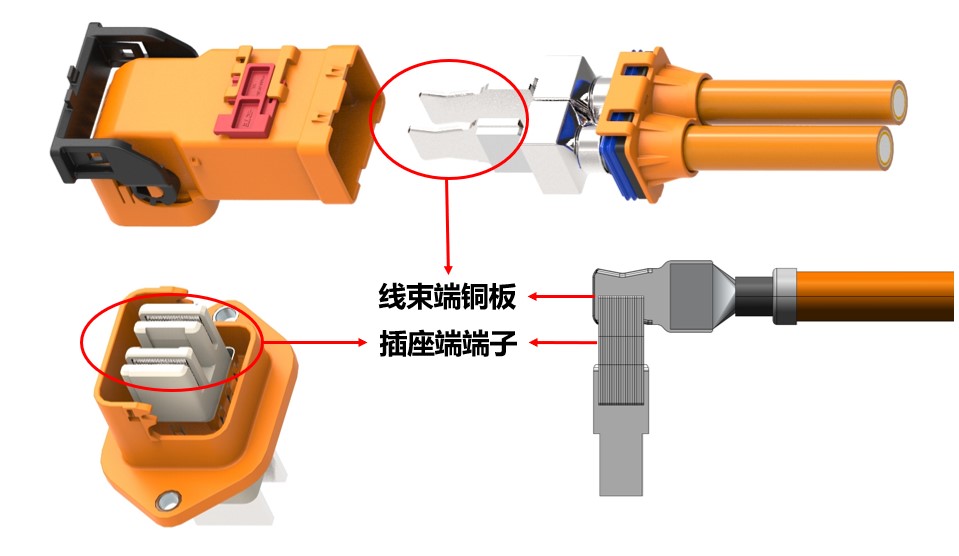 线束端铜板
插座端端子