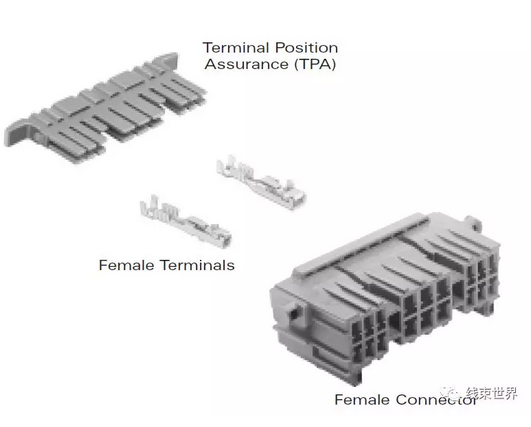 Terminal Position Assurance (TPA)

Female Terminals

Female Connector

线束世界