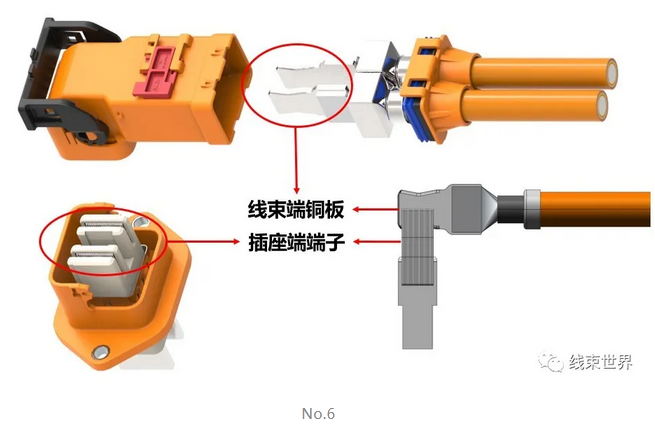 线束端铜板
插座端端子
线束世界
No.6