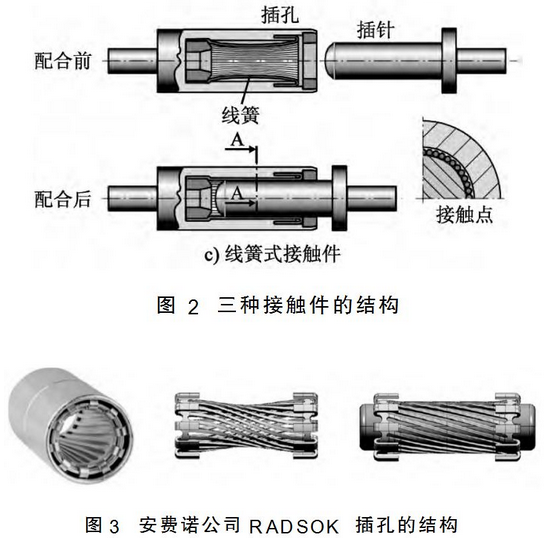 插孔

插针

配合前

线簧

A

配合后

A

接触点

c) 线簧式接触件

图 2 三种接触件的结构

图 3 安费诺公司 RADSOK 插孔的结构