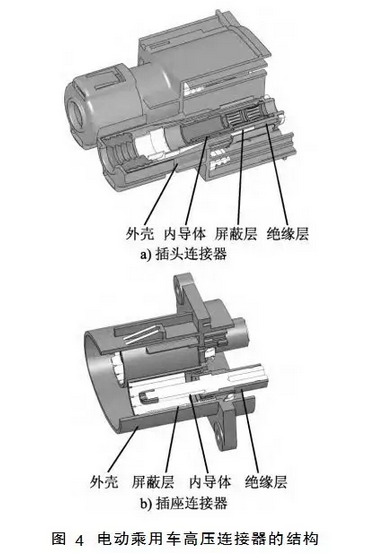 外壳 内导体 屏蔽层 绝缘层
a) 插头连接器

外壳 屏蔽层 内导体 绝缘层
b) 插座连接器

图 4 电动乘用车高压连接器的结构