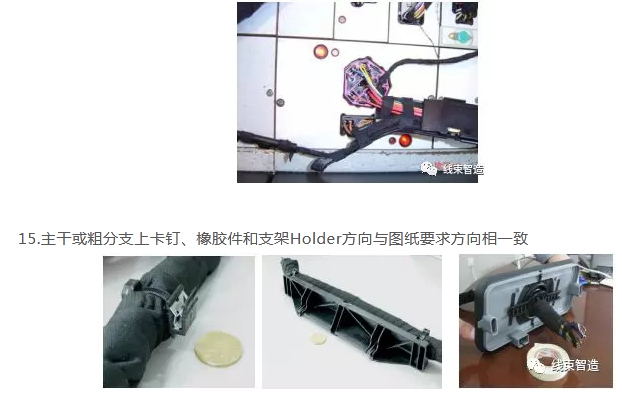 线束智造

15.主干或粗分支上卡钉、橡胶件和支架Holder方向与图纸要求方向相一致

线束智造