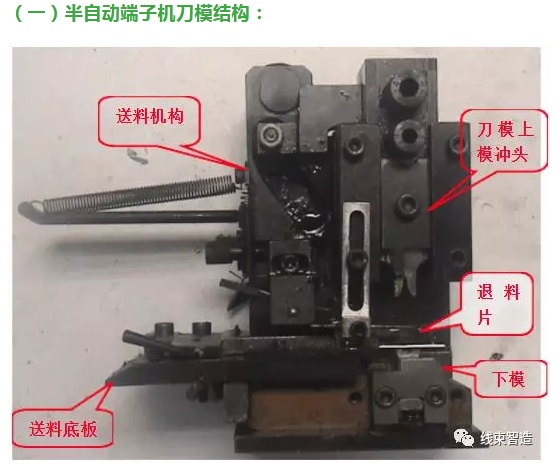 （一）半自动端子机刀模结构：

送料机构

刀模上模冲头

退料片

下模

送料底板

线束智造