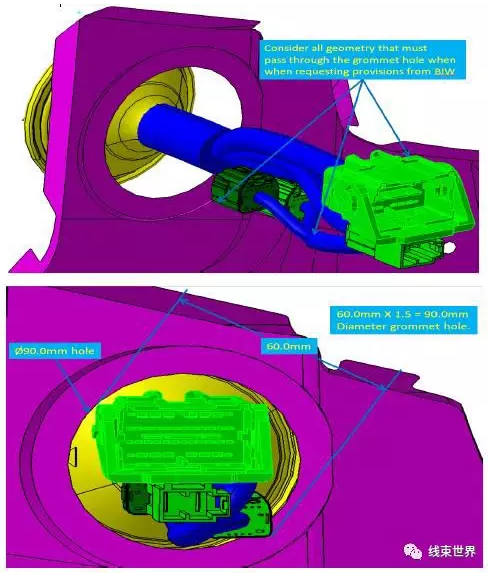 Consider all geometry that must pass through the grommet hole when when requesting provisions from BIW

60.0mm X 1.5 = 90.0mm Diameter grommet hole.

Ø90.0mm hole

60.0mm

线束世界