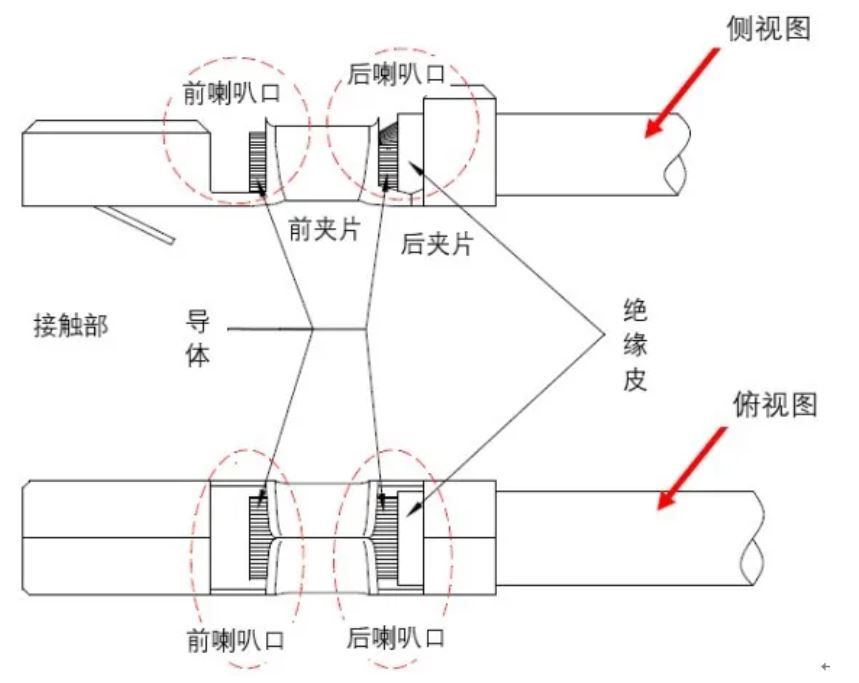 侧视图

前喇叭口

后喇叭口

前夹片

后夹片

接触部

导体

绝缘皮

俯视图

前喇叭口

后喇叭口