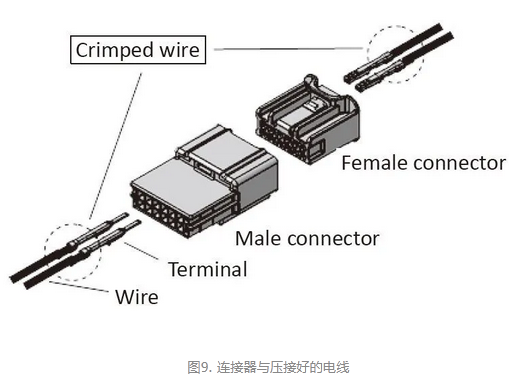 Crimped wire

Female connector

Male connector

Terminal

Wire

图9. 连接器与压接好的电线