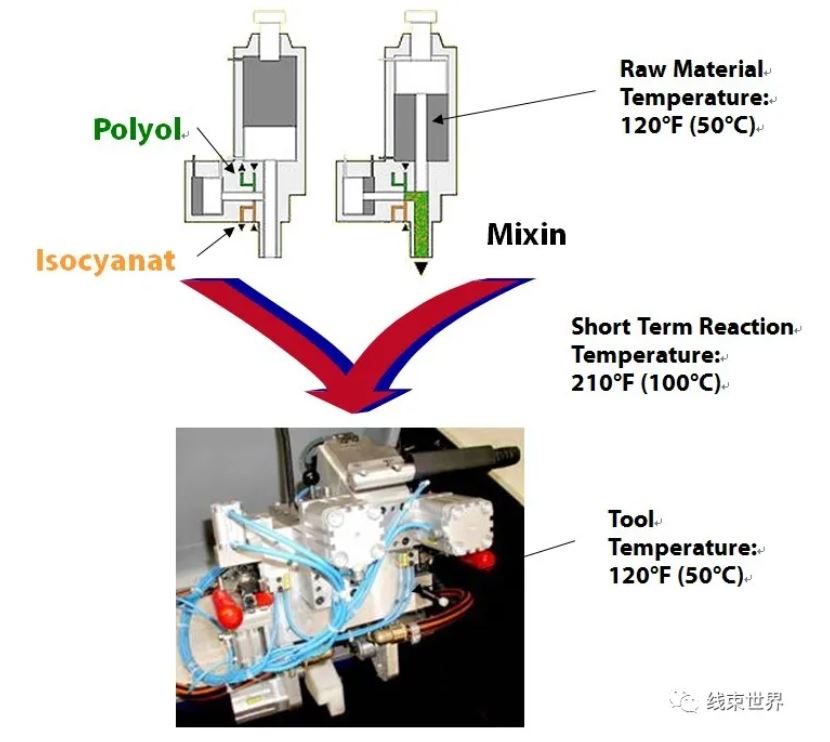 Polyol

Isocyanat

Mixin

Raw Material Temperature: 120°F (50°C)

Short Term Reaction Temperature: 210°F (100°C)

Tool Temperature: 120°F (50°C)

线束世界