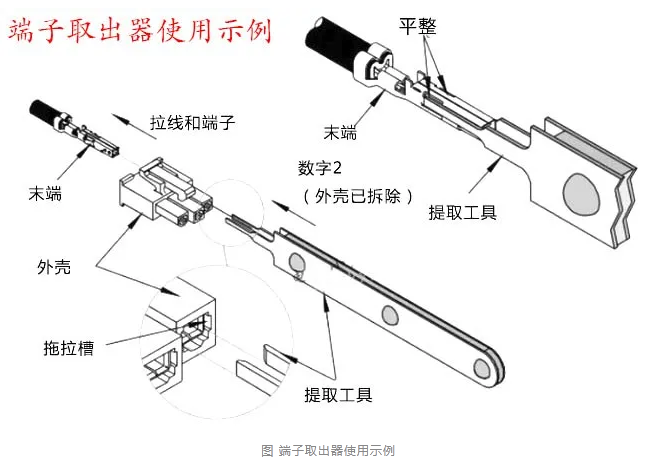 端子取出器使用示例

平整

末端

提取工具

拉线和端子

末端

数字2

（外壳已拆除）

外壳

拖拉槽

提取工具

图 端子取出器使用示例