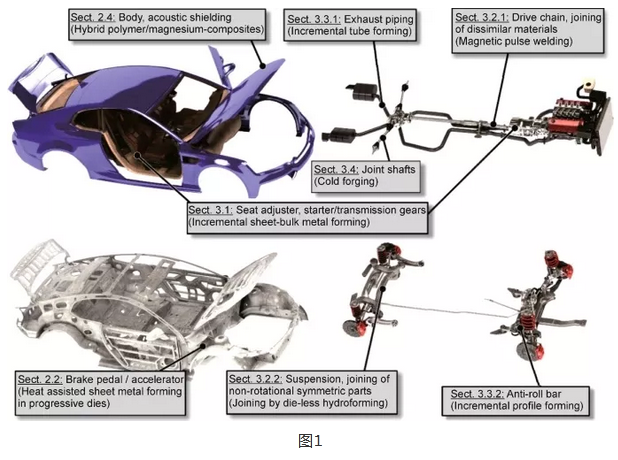 Sect. 2.4: Body, acoustic shielding
(Hybrid polymer/magnesium-composites)

Sect. 3.3.1: Exhaust piping
(Incremental tube forming)

Sect. 3.2.1: Drive chain, joining of dissimilar materials
(Magnetic pulse welding)

Sect. 3.4: Joint shafts
(Cold forging)

Sect. 3.1: Seat adjuster, starter/transmission gears
(Incremental sheet-bulk metal forming)

Sect. 2.2: Brake pedal / accelerator
(Heat assisted sheet metal forming in progressive dies)

Sect. 3.2.2: Suspension, joining of non-rotational symmetric parts
(Joining by die-less hydroforming)

Sect. 3.3.2: Anti-roll bar
(Incremental profile forming)

图1