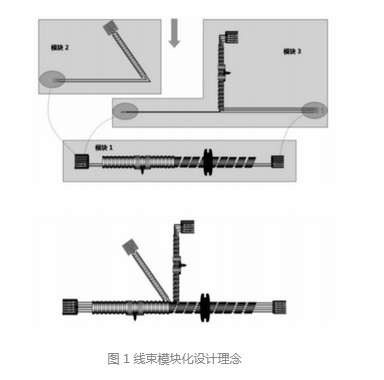 模块 2

模块 3

模块 1

图 1 线束模块化设计理念