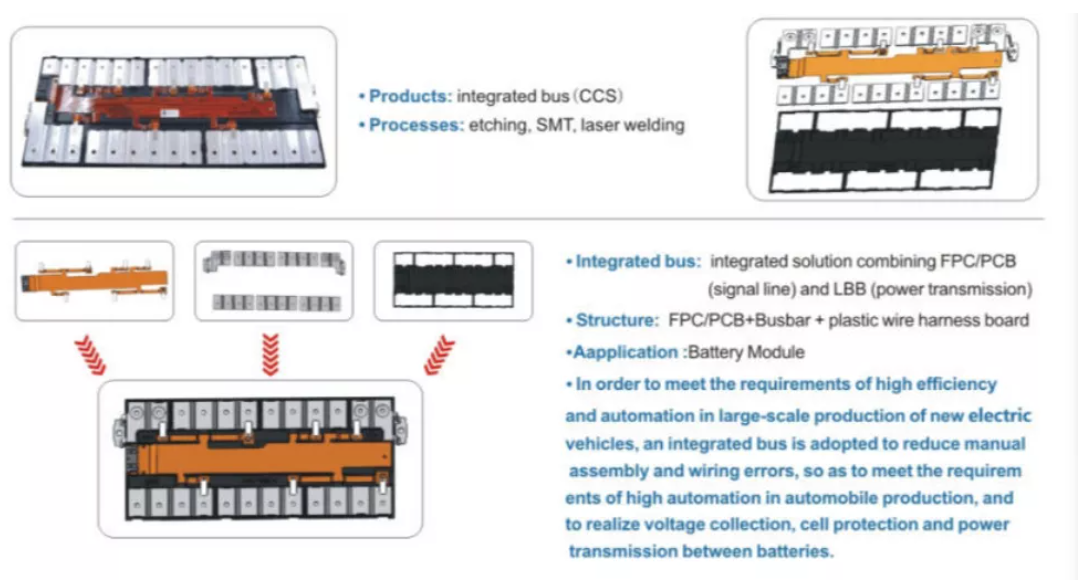 • Products: integrated bus (CCS)
• Processes: etching, SMT, laser welding

• Integrated bus: integrated solution combining FPC/PCB (signal line) and LBB (power transmission)
• Structure: FPC/PCB+Busbar + plastic wire harness board
•Aapplication :Battery Module
• In order to meet the requirements of high efficiency and automation in large-scale production of new electric vehicles, an integrated bus is adopted to reduce manual assembly and wiring errors, so as to meet the requirem ents of high automation in automobile production, and to realize voltage collection, cell protection and power transmission between batteries.