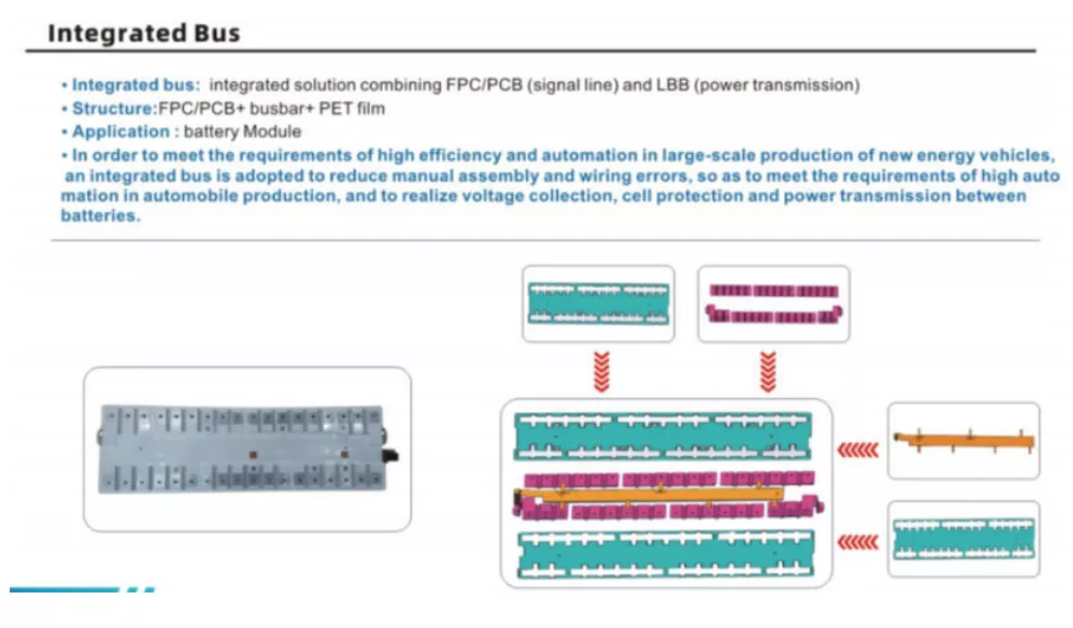 Integrated Bus

• Integrated bus: integrated solution combining FPC/PCB (signal line) and LBB (power transmission)
• Structure:FPC/PCB+ busbar+ PET film
• Application : battery Module
• In order to meet the requirements of high efficiency and automation in large-scale production of new energy vehicles, an integrated bus is adopted to reduce manual assembly and wiring errors, so as to meet the requirements of high auto mation in automobile production, and to realize voltage collection, cell protection and power transmission between batteries.