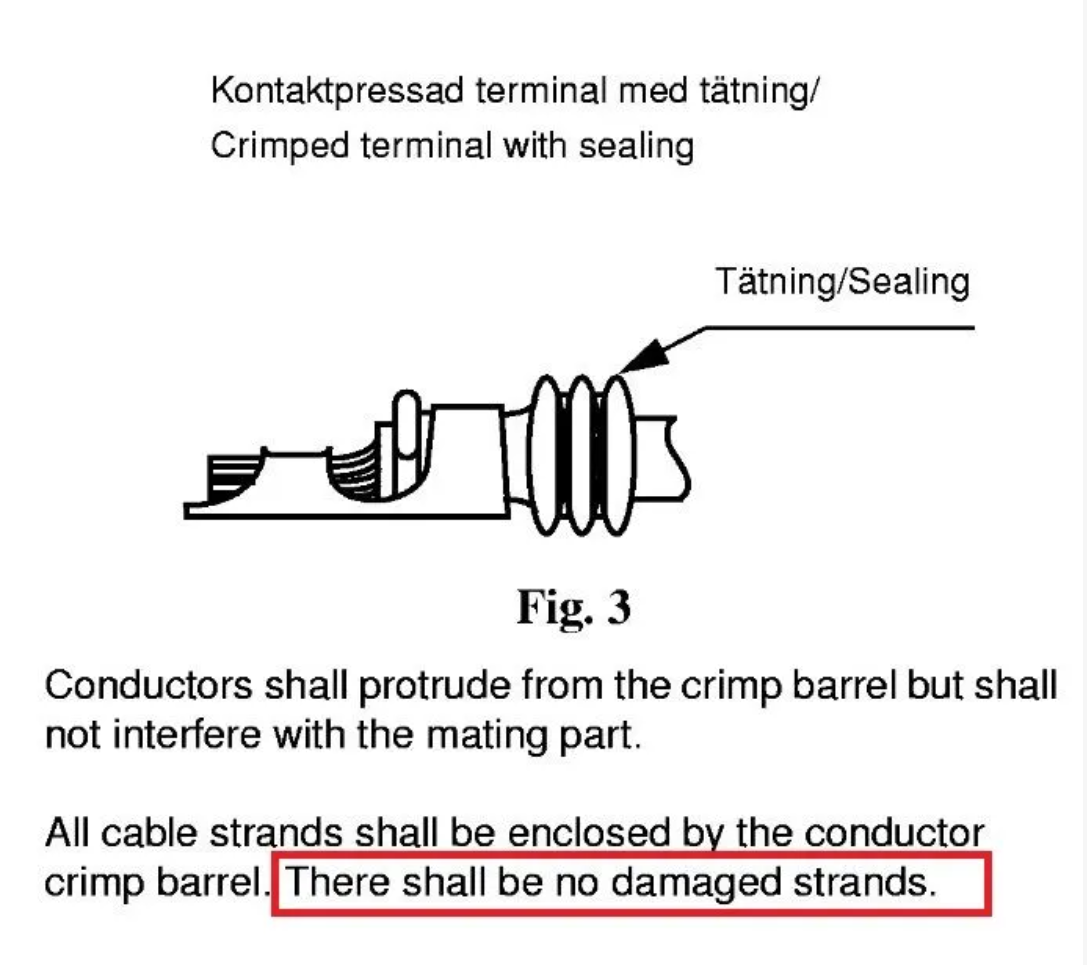 Kontaktpressad terminal med tätning/
Crimped terminal with sealing

Tätning/Sealing

Fig. 3

Conductors shall protrude from the crimp barrel but shall not interfere with the mating part.

All cable strands shall be enclosed by the conductor crimp barrel. There shall be no damaged strands.