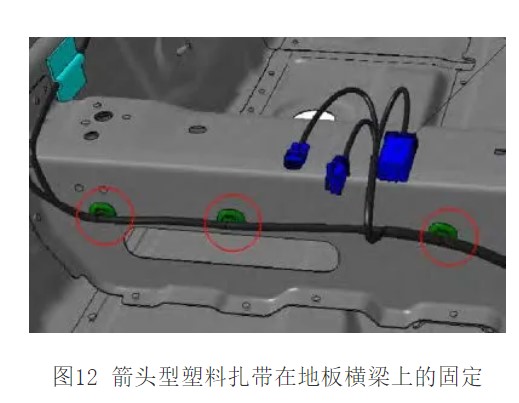 图12 箭头型塑料扎带在地板横梁上的固定