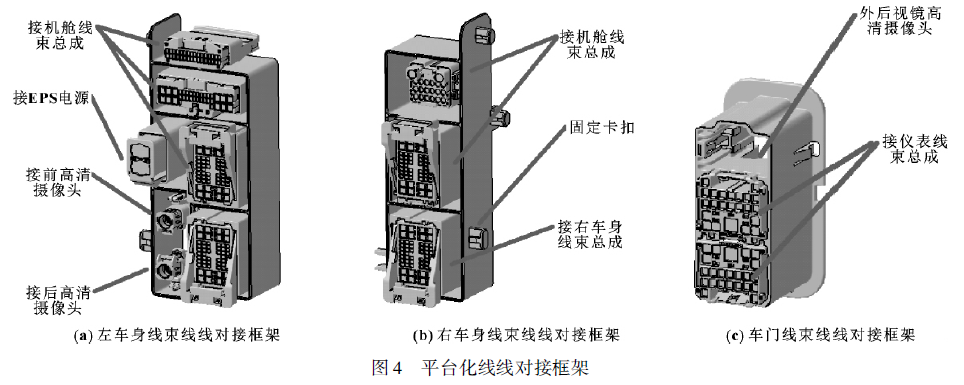 接机舱线束总成

接EPS电源

接前高清摄像头

接后高清摄像头

(a) 左车身线束线线对接框架

接机舱线束总成

固定卡扣

接右车身线束总成

(b) 右车身线束线线对接框架

外后视镜高清摄像头

接仪表线束总成

(c) 车门线束线线对接框架

图4　平台化线线对接框架