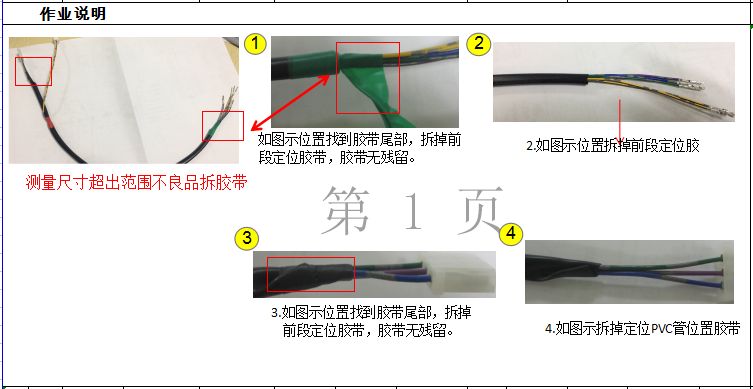 作业说明

测量尺寸超出范围不良品拆胶带

1

如图示位置找到胶带尾部，拆掉前段定位胶带，胶带无残留。

2

2.如图示位置拆掉前段定位胶

第 1 页

3

3.如图示位置找到胶带尾部，拆掉前段定位胶带，胶带无残留。

4

4.如图示拆掉定位PVC管位置胶带