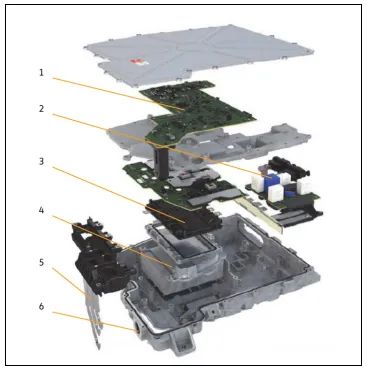 1
2
3
4
5
6