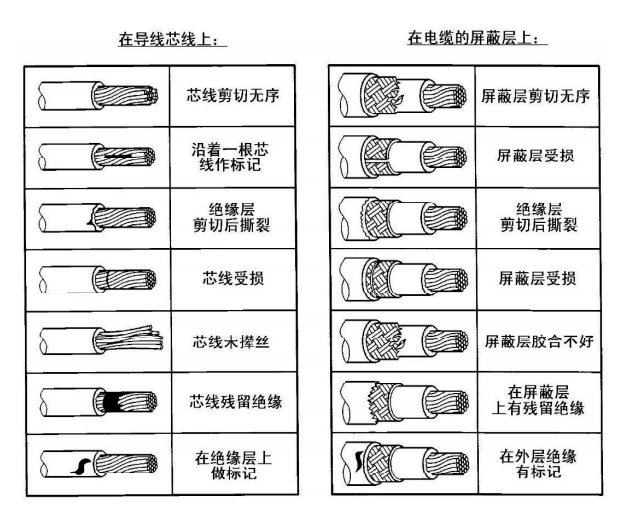 在导线芯线上：

| | |
|---|---|
| | 芯线剪切无序 |
| | 沿着一根芯线作标记 |
| | 绝缘层剪切后撕裂 |
| | 芯线受损 |
| | 芯线木撵丝 |
| | 芯线残留绝缘 |
| | 在绝缘层上做标记 |

在电缆的屏蔽层上：

| | |
|---|---|
| | 屏蔽层剪切无序 |
| | 屏蔽层受损 |
| | 绝缘层剪切后撕裂 |
| | 屏蔽层受损 |
| | 屏蔽层胶合不好 |
| | 在屏蔽层上有残留绝缘 |
| | 在外层绝缘有标记 |