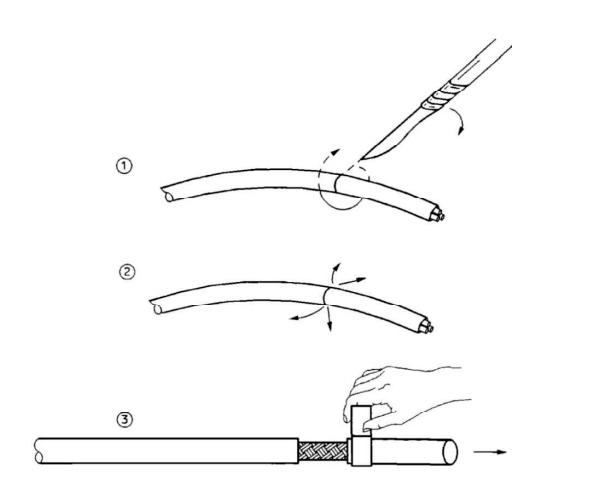 ①

②

③