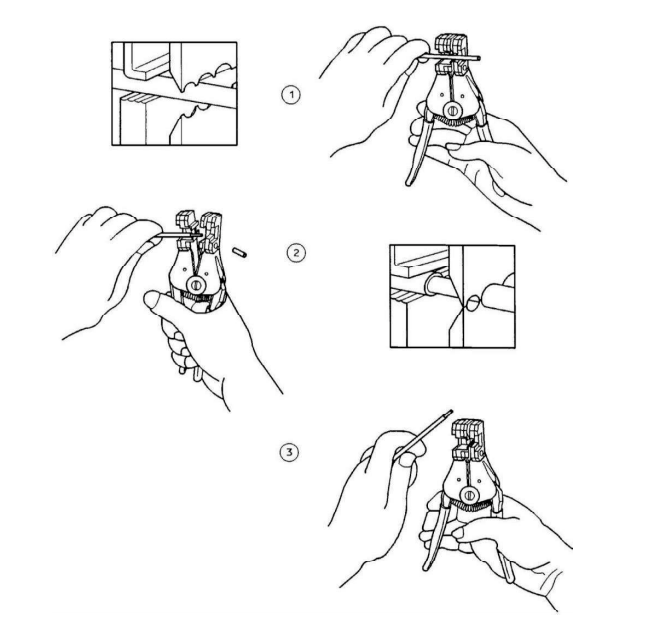 1

2

3