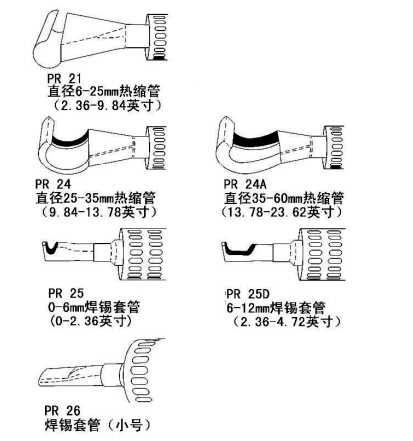 PR 21
直径6-25mm热缩管
（2.36-9.84英寸）

PR 24
直径25-35mm热缩管
（9.84-13.78英寸）

PR 24A
直径35-60mm热缩管
（13.78-23.62英寸）

PR 25
0-6mm焊锡套管
（0-2.36英寸）

PR 25D
6-12mm焊锡套管
（2.36-4.72英寸）

PR 26
焊锡套管（小号）