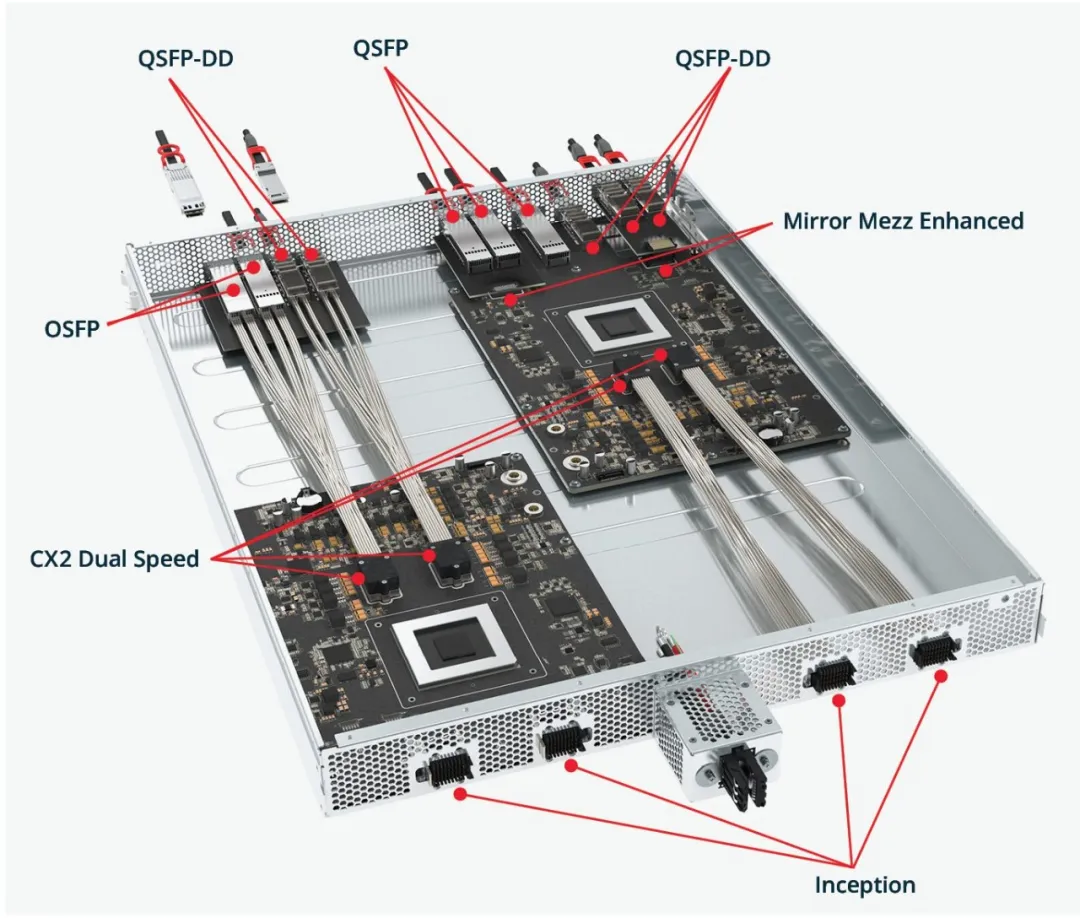 QSFP-DD
QSFP
QSFP-DD
Mirror Mezz Enhanced
OSFP
CX2 Dual Speed
Inception