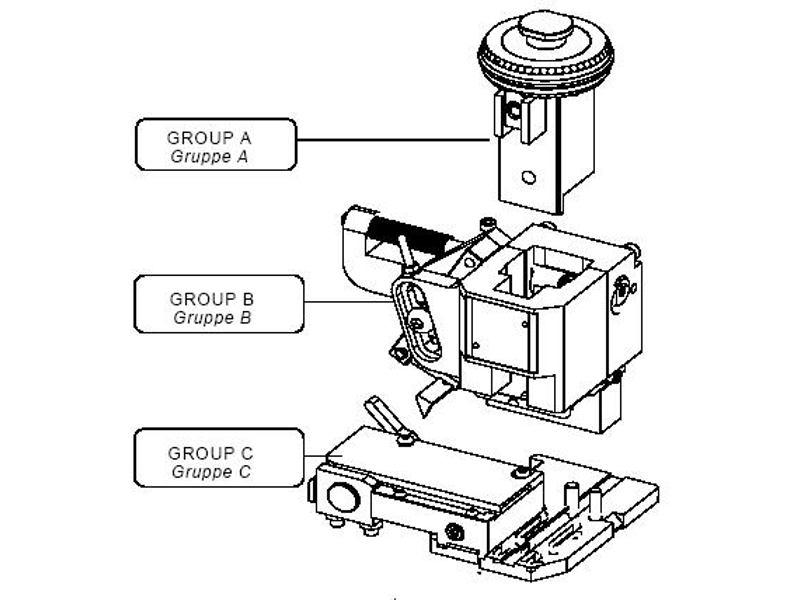 GROUP A
Gruppe A

GROUP B
Gruppe B

GROUP C
Gruppe C